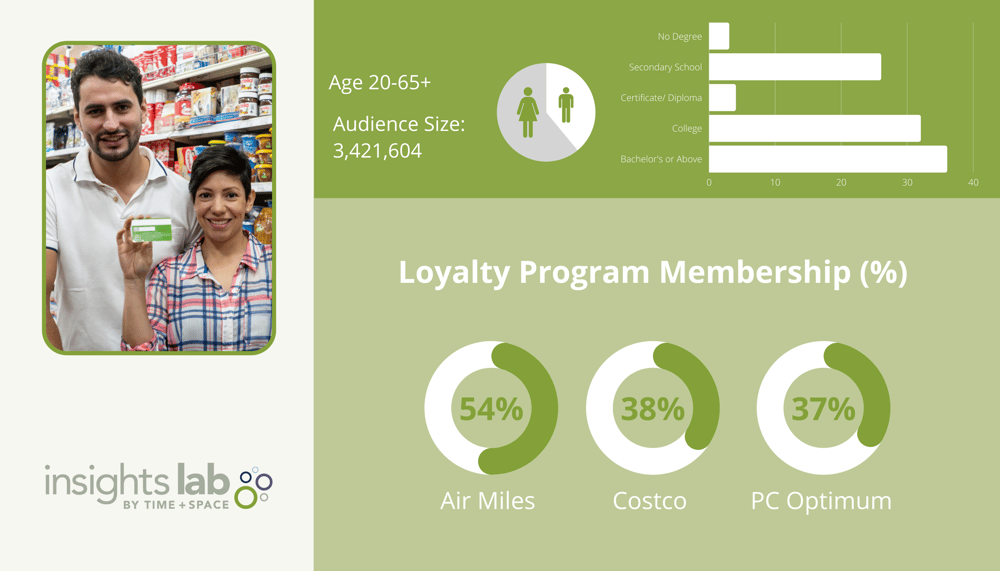 Age 20-65+

Audience Size: 3,421,604

No Degree
Secondary School
Certificate/ Diploma
College
Bachelor's or Above

0 10 20 30 40

Loyalty Program Membership (%)

54%
Air Miles

38%
Costco

37%
PC Optimum

insights lab
BY TIME + SPACE